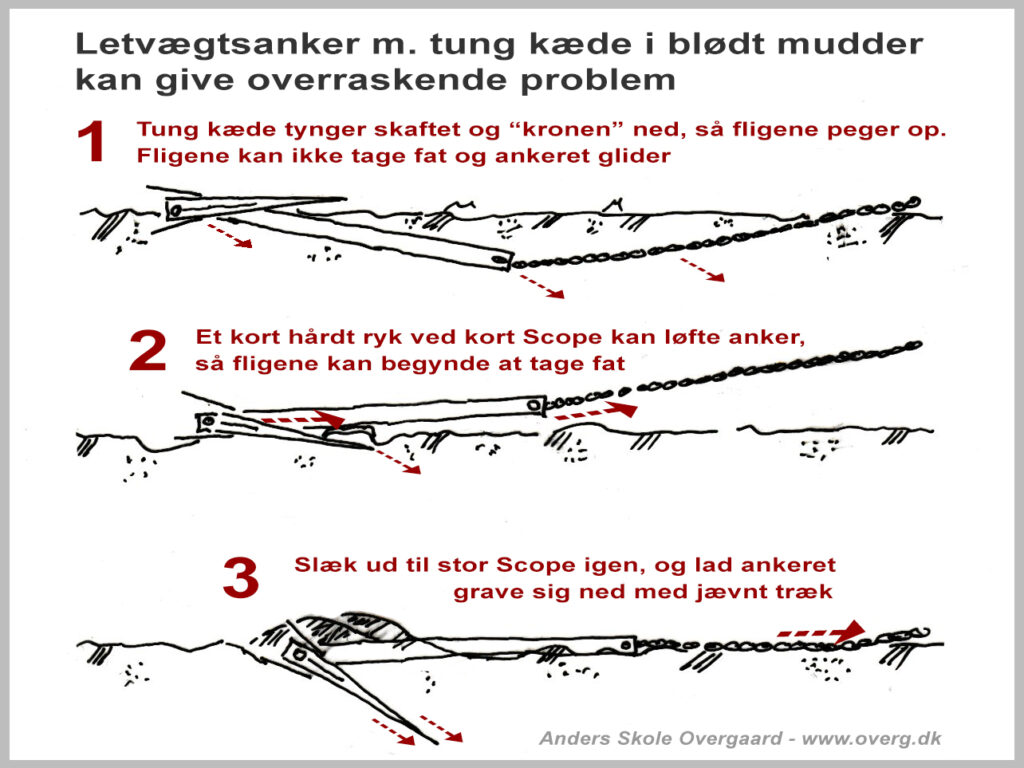 Letvægtsanker m. tung kæde i blødt mudder kan give overraskende problem

1

Tung kæde tynger skaftet og “kronen” ned, så fligene peger op. Fligene kan ikke tage fat og ankeret glider

2

Et kort hårdt ryk ved kort Scope kan løfte anker, så fligene kan begynde at tage fat

3

Slæk ud til stor Scope igen, og lad ankeret grave sig ned med jævnt træk

Anders Skole Overgaard - www.overg.dk